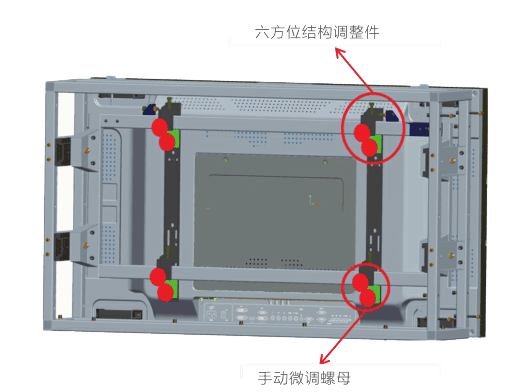 六方位结构调整件

手动微调螺母